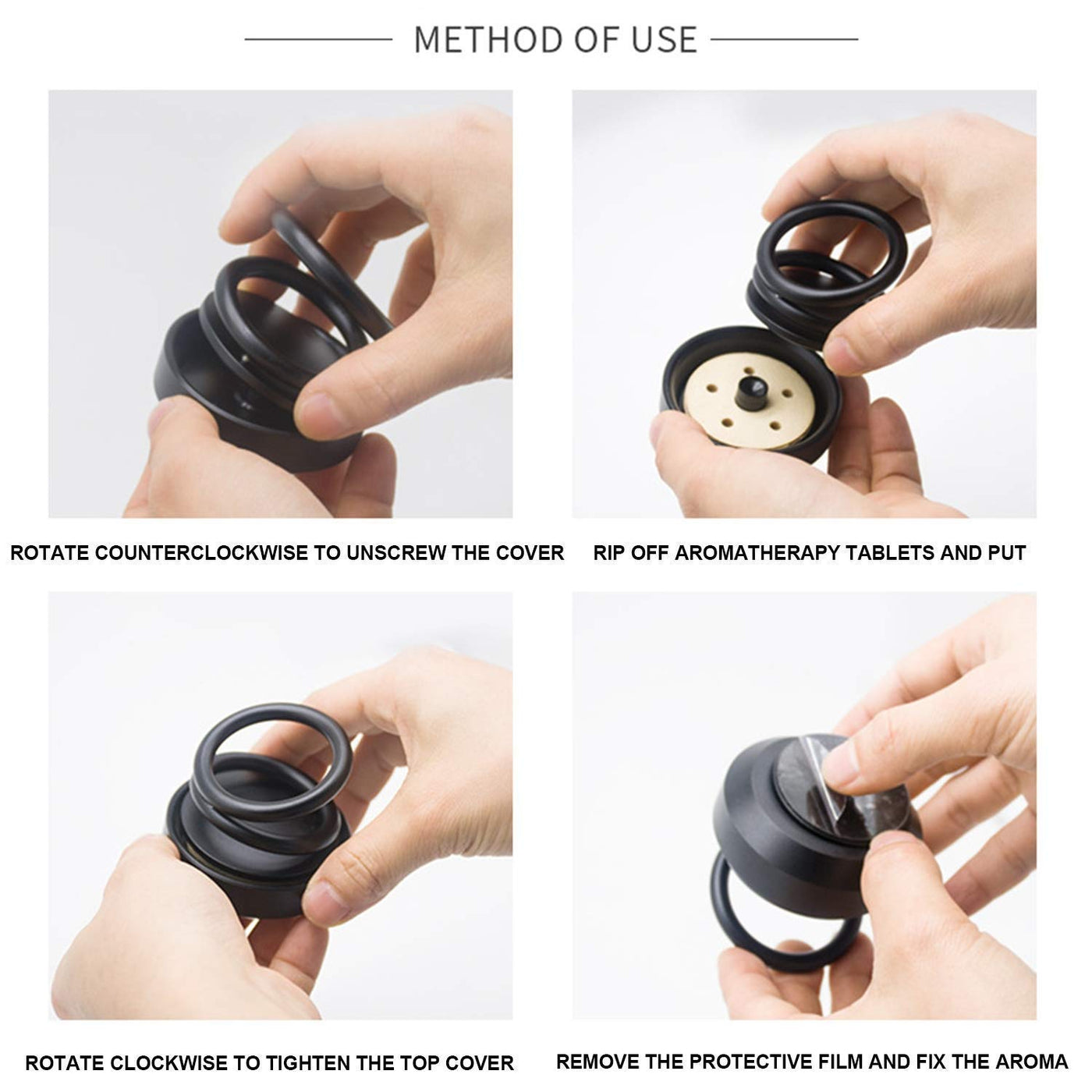 METHOD OF USE

ROTATE COUNTERCLOCKWISE TO UNSCREW THE COVER

RIP OFF AROMATHERAPY TABLETS AND PUT

ROTATE CLOCKWISE TO TIGHTEN THE TOP COVER

REMOVE THE PROTECTIVE FILM AND FIX THE AROMA