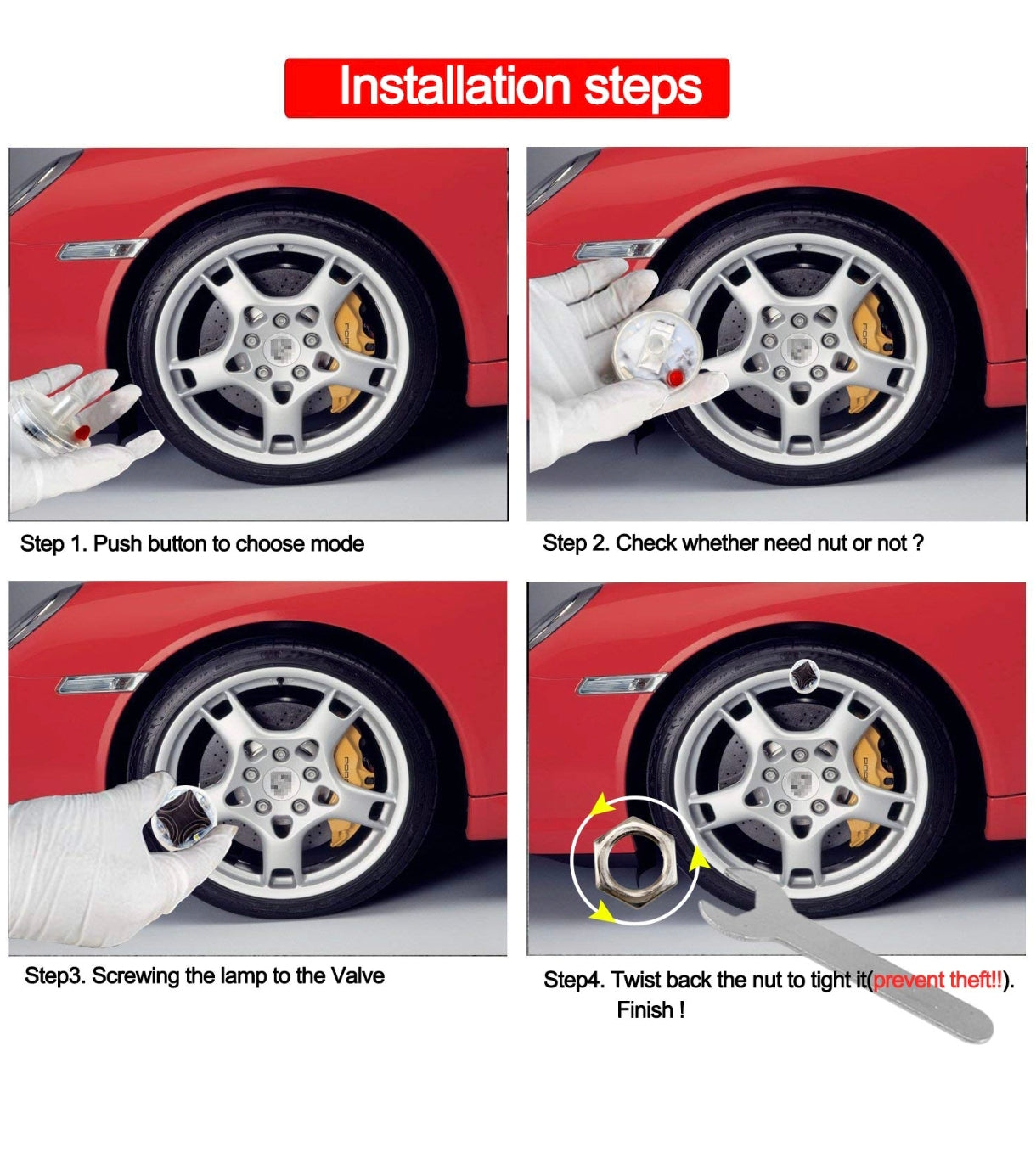 Installation steps

Step 1. Push button to choose mode

Step 2. Check whether need nut or not ?

Step3. Screwing the lamp to the Valve

Step4. Twist back the nut to tight it(prevent theft!!). Finish !