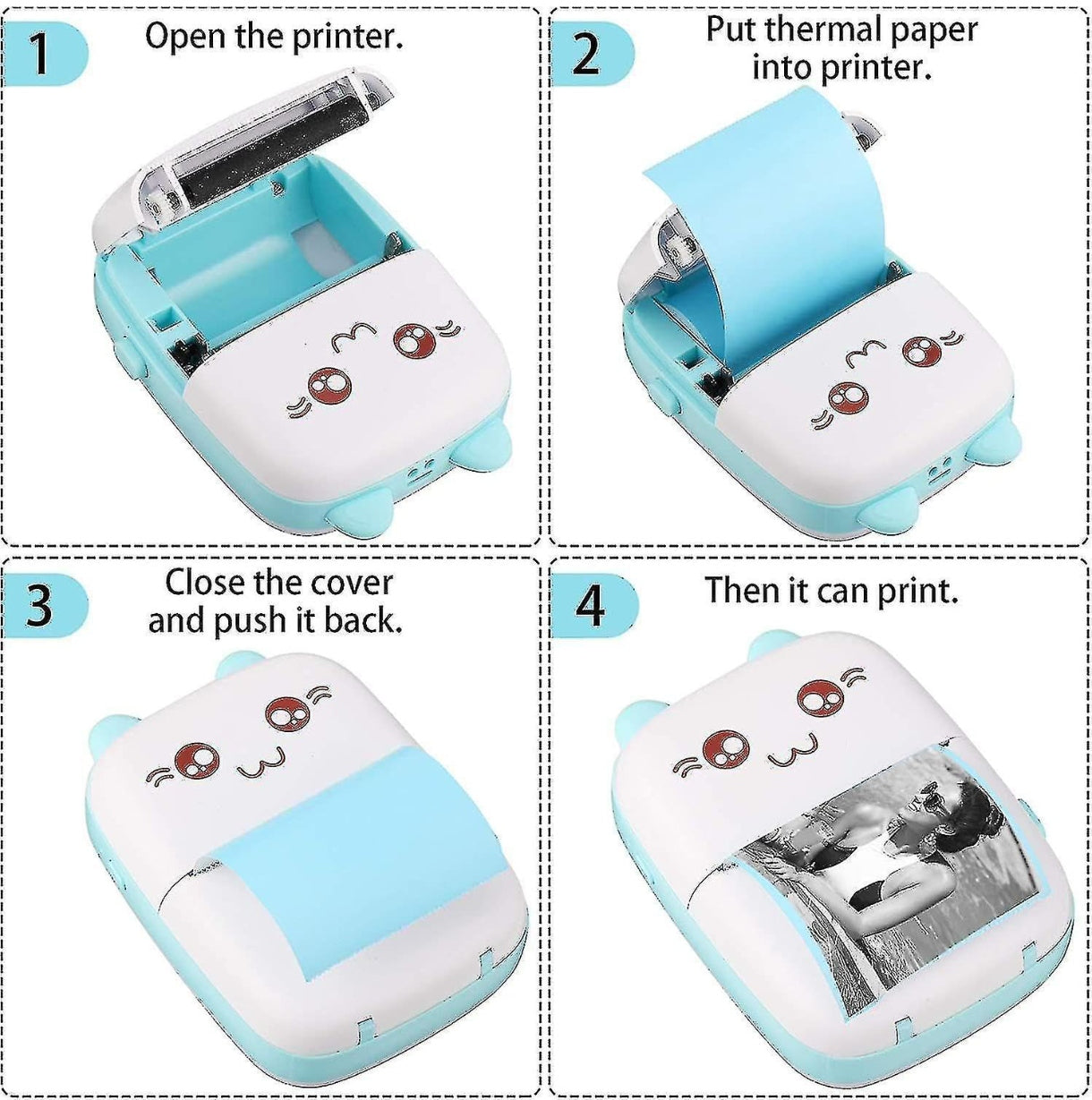 1 Open the printer.

2 Put thermal paper into printer.

3 Close the cover and push it back.

4 Then it can print.