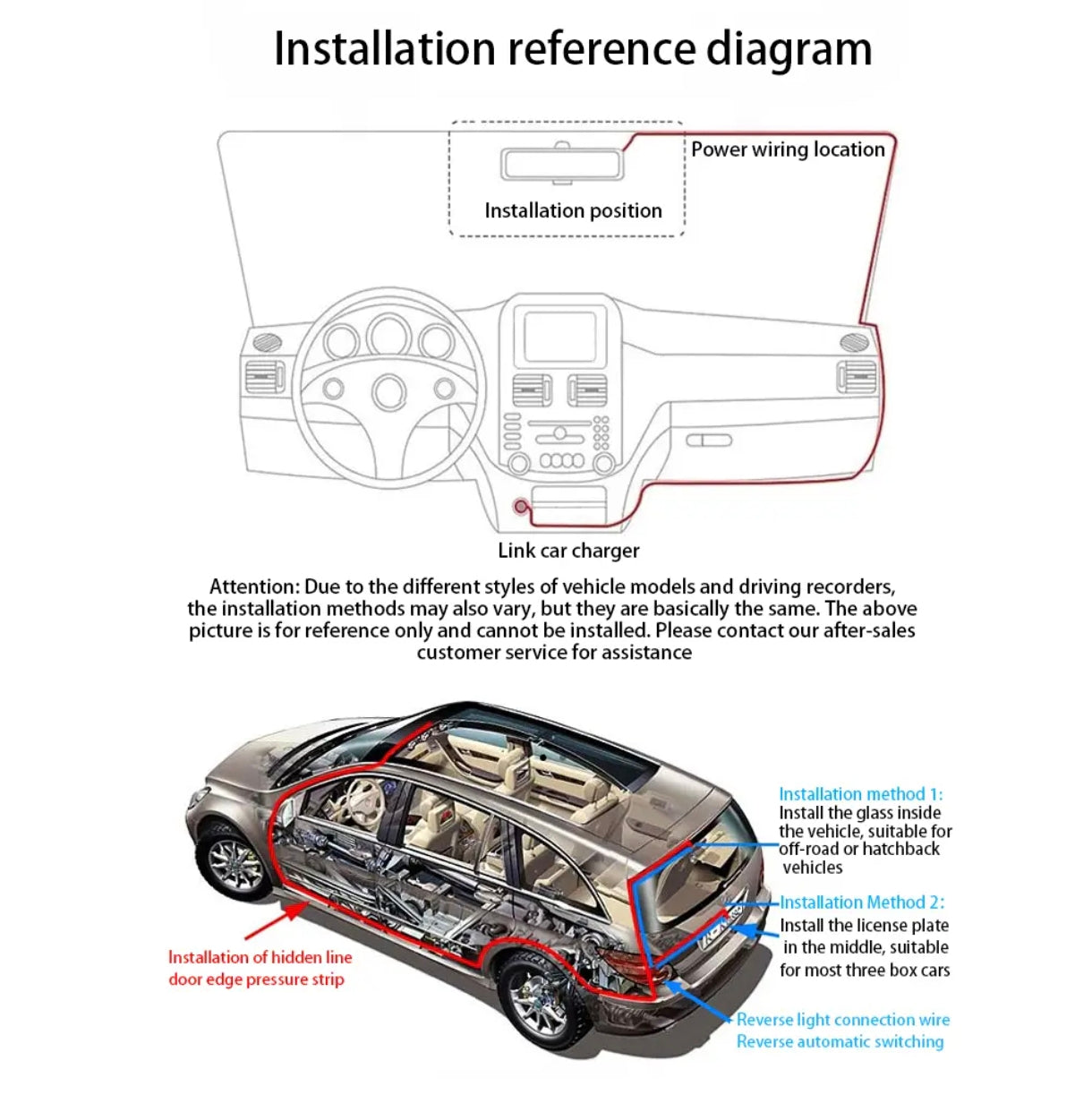 Installation reference diagram

Power wiring location

Installation position

Link car charger

Attention: Due to the different styles of vehicle models and driving recorders, the installation methods may also vary, but they are basically the same. The above picture is for reference only and cannot be installed. Please contact our after-sales customer service for assistance

Installation method 1:
Install the glass inside the vehicle, suitable for off-road or hatchback vehicles

Installation Method 2:
Install the license plate in the middle, suitable for most three box cars

Installation of hidden line door edge pressure strip

Reverse light connection wire
Reverse automatic switching