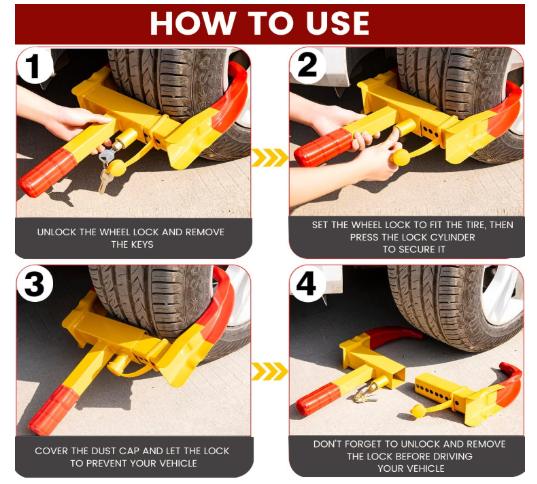 HOW TO USE

1

UNLOCK THE WHEEL LOCK AND REMOVE THE KEYS

2

SET THE WHEEL LOCK TO FIT THE TIRE, THEN PRESS THE LOCK CYLINDER TO SECURE IT

3

COVER THE DUST CAP AND LET THE LOCK TO PREVENT YOUR VEHICLE

4

DON'T FORGET TO UNLOCK AND REMOVE THE LOCK BEFORE DRIVING YOUR VEHICLE